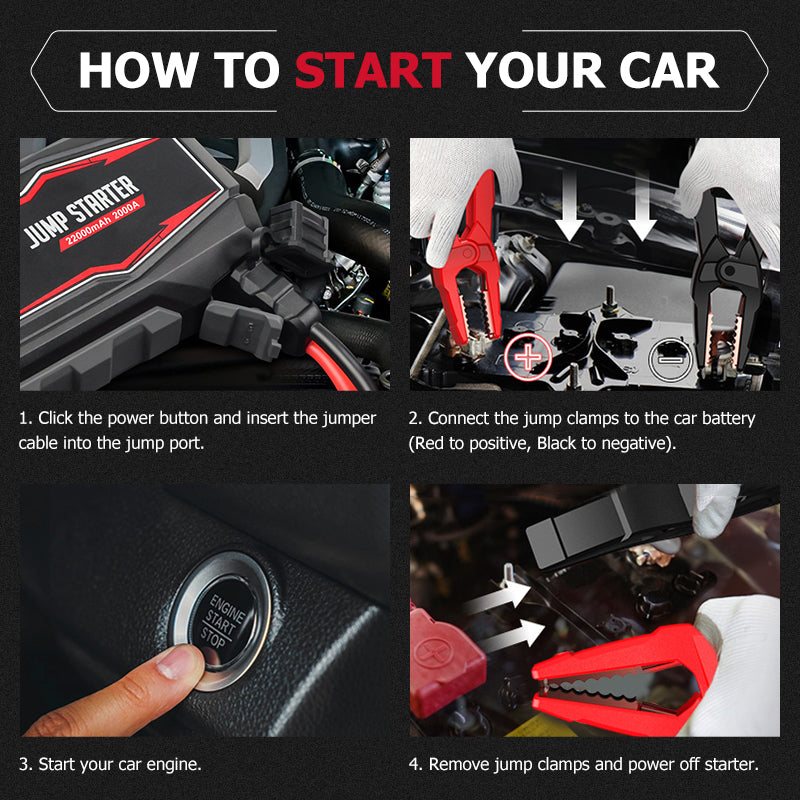 HOW TO START YOUR CAR

JUMP STARTER
22000mAh 2000A

1. Click the power button and insert the jumper cable into the jump port.

2. Connect the jump clamps to the car battery (Red to positive, Black to negative).

ENGINE
START
STOP

3. Start your car engine.

4. Remove jump clamps and power off starter.